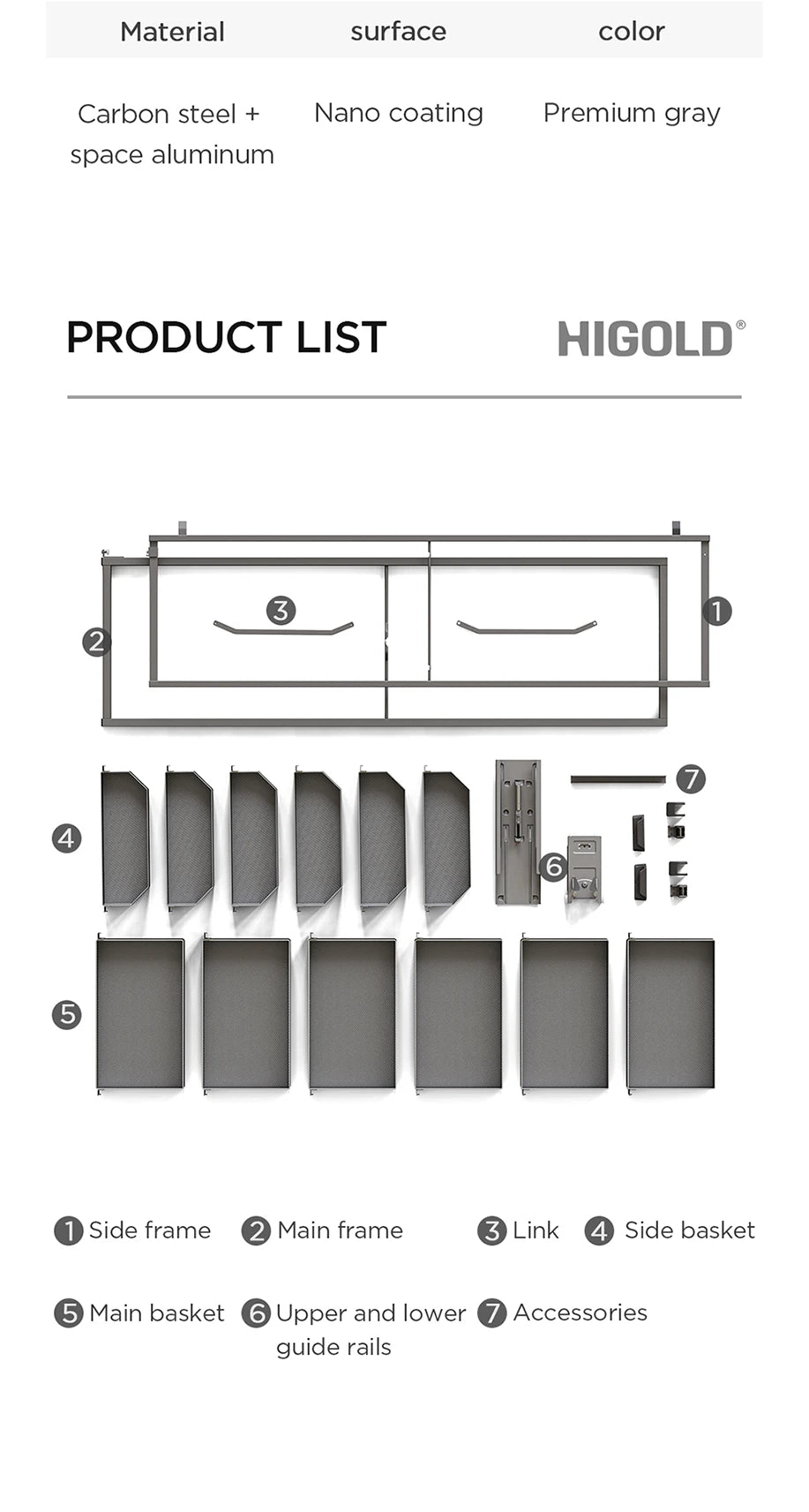 | Material | surface | color |
|---|---|---|
| Carbon steel + space aluminum | Nano coating | Premium gray |

PRODUCT LIST

HIGOLD®

3

1

2

7

4

6

5

1 Side frame 2 Main frame 3 Link 4 Side basket

5 Main basket 6 Upper and lower guide rails 7 Accessories